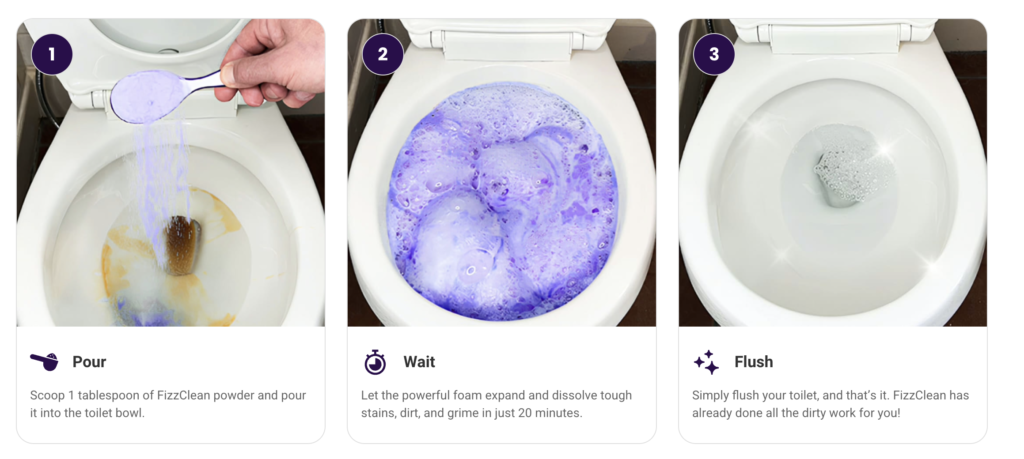 1

Pour

Scoop 1 tablespoon of FizzClean powder and pour it into the toilet bowl.

2

Wait

Let the powerful foam expand and dissolve tough stains, dirt, and grime in just 20 minutes.

3

Flush

Simply flush your toilet, and that's it. FizzClean has already done all the dirty work for you!